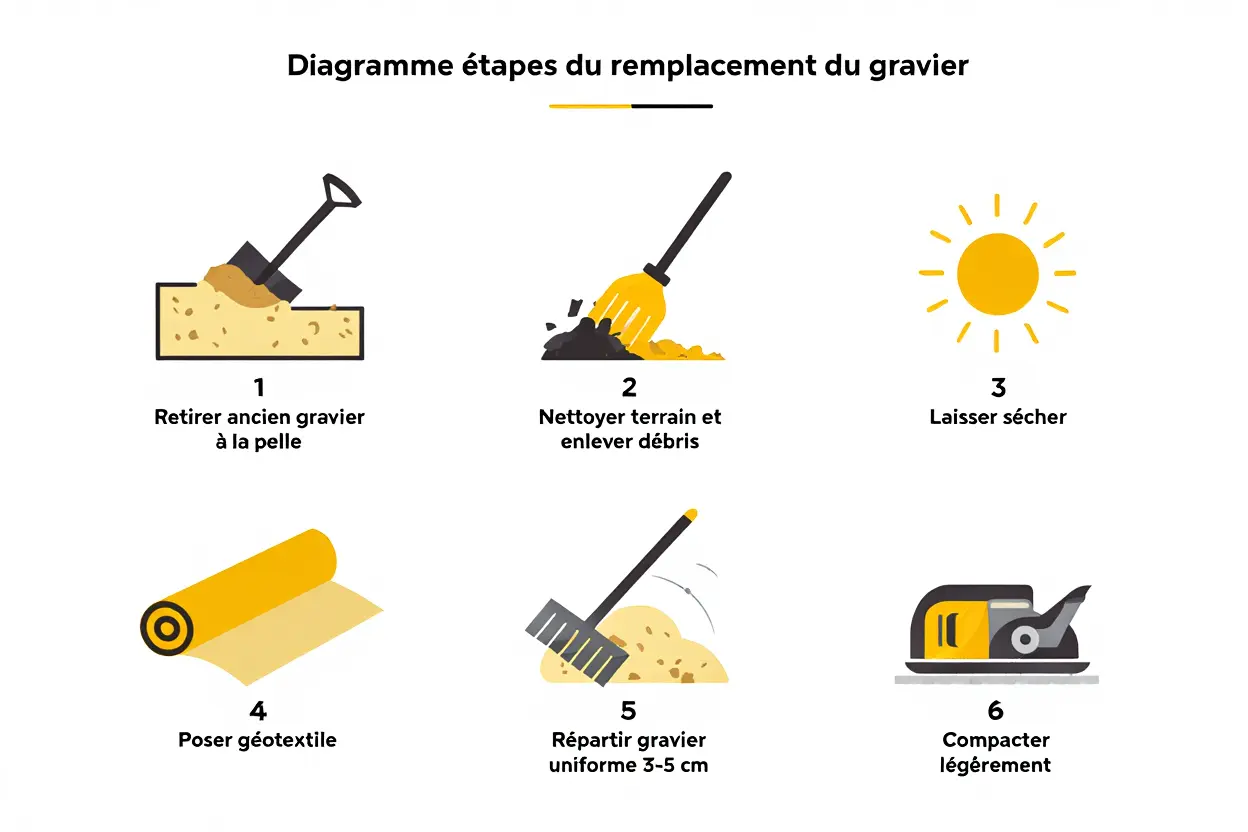 Diagramme étapes du remplacement du gravier

1
Retirer ancien gravier à la pelle

2
Nettoyer terrain et enlever débris

3
Laisser sécher

4
Poser géotextile

5
Répartir gravier uniforme 3-5 cm

6
Compacter légèrement